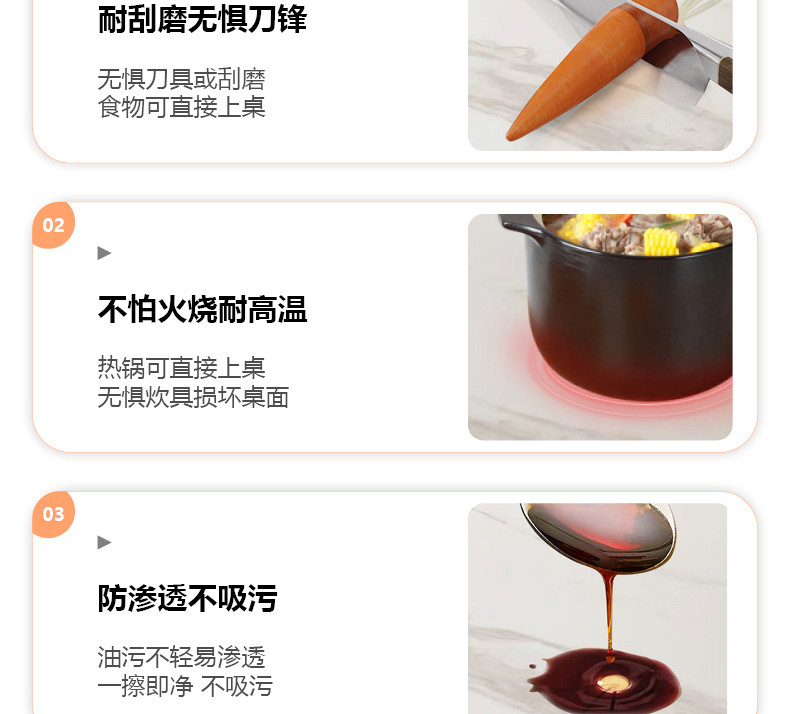 耐刮磨无惧刀锋

无惧刀具或刮磨
食物可直接上桌

02

▶

不怕火烧耐高温

热锅可直接上桌
无惧炊具损坏桌面

03

▶

防渗透不吸污

油污不轻易渗透
一擦即净 不吸污